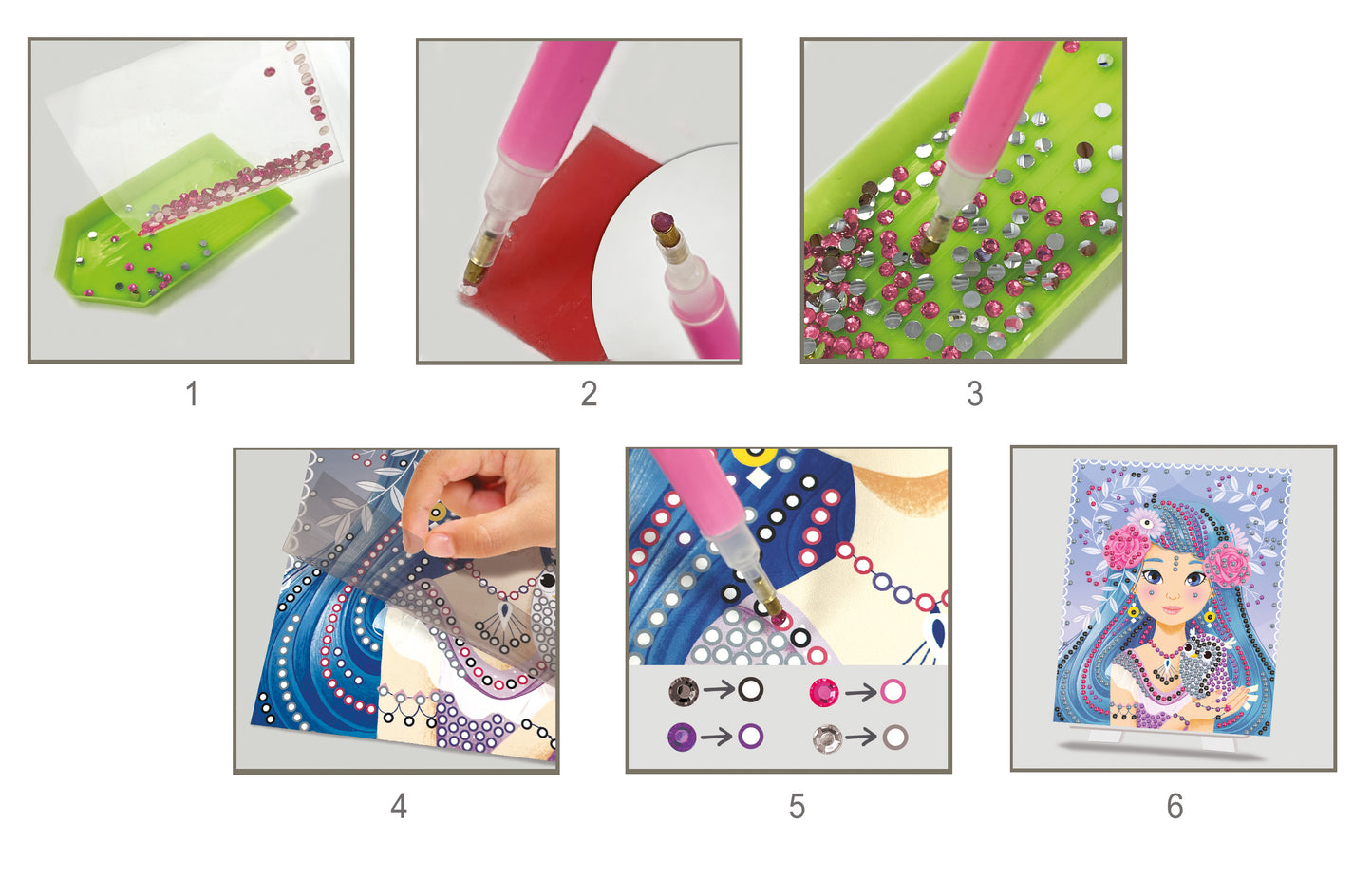 1

2

3

4

5

6